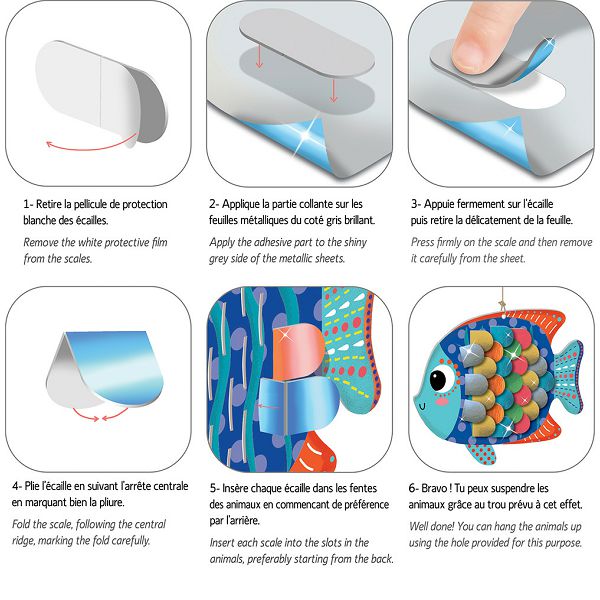 1- Retire la pellicule de protection blanche des écailles.

Remove the white protective film from the scales.

2- Applique la partie collante sur les feuilles métalliques du coté gris brillant.

Apply the adhesive part to the shiny grey side of the metallic sheets.

3- Appuie fermement sur l'écaille puis retire la délicatement de la feuille.

Press firmly on the scale and then remove it carefully from the sheet.

4- Plie l'écaille en suivant l'arrête centrale en marquant bien la pliure.

Fold the scale, following the central ridge, marking the fold carefully.

5- Insère chaque écaille dans les fentes des animaux en commencant de préférence par l'arrière.

Insert each scale into the slots in the animals, preferably starting from the back.

6- Bravo ! Tu peux suspendre les animaux grâce au trou prévu à cet effet.

Well done! You can hang the animals up using the hole provided for this purpose.